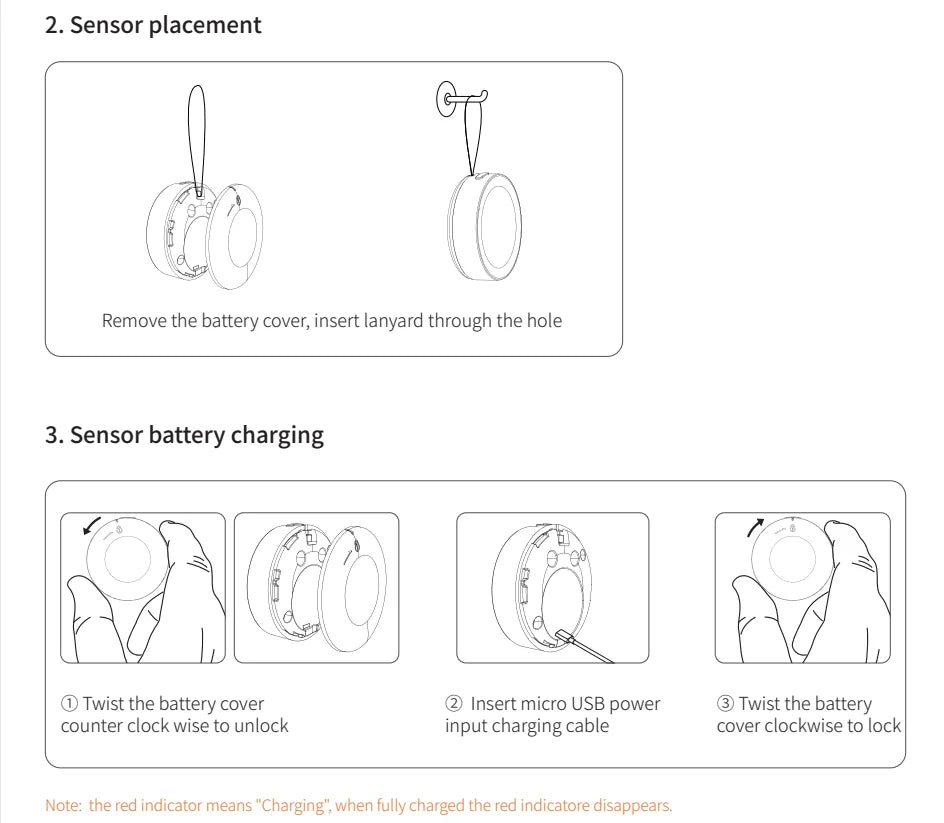 2. Sensor placement

Remove the battery cover, insert lanyard through the hole

3. Sensor battery charging

① Twist the battery cover counter clock wise to unlock

② Insert micro USB power input charging cable

③ Twist the battery cover clockwise to lock

Note: the red indicator means "Charging", when fully charged the red indicatore disappears.