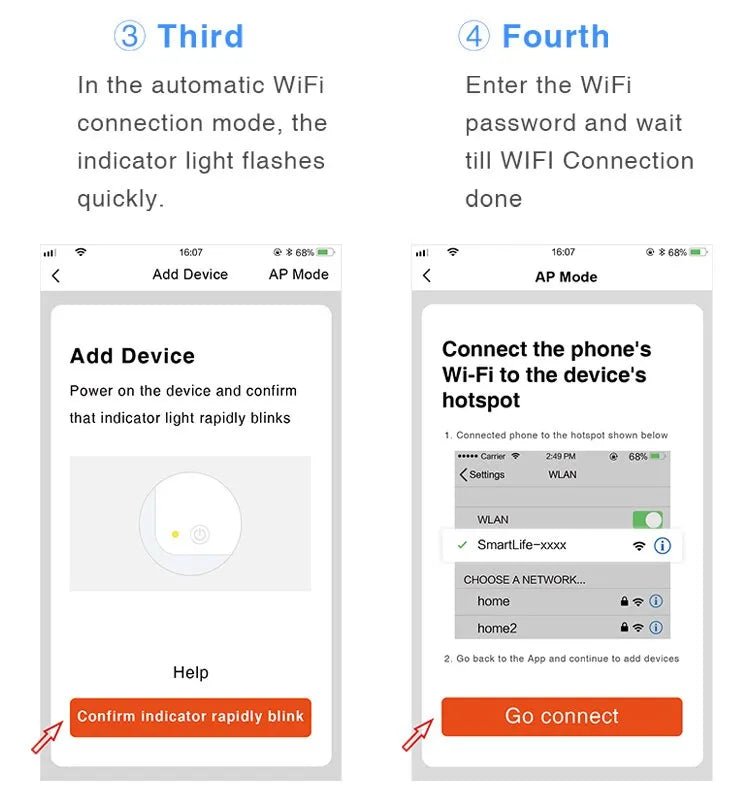 ③ Third

In the automatic WiFi connection mode, the indicator light flashes quickly.

16:07
68%
Add Device
AP Mode

Add Device

Power on the device and confirm that indicator light rapidly blinks

Help

Confirm indicator rapidly blink

④ Fourth

Enter the WiFi password and wait till WIFI Connection done

16:07
68%
AP Mode

Connect the phone's Wi-Fi to the device's hotspot

1. Connected phone to the hotspot shown below

Carrier
2:49 PM
68%
Settings
WLAN

WLAN

SmartLife-xxxx

CHOOSE A NETWORK...

home

home2

2. Go back to the App and continue to add devices

Go connect