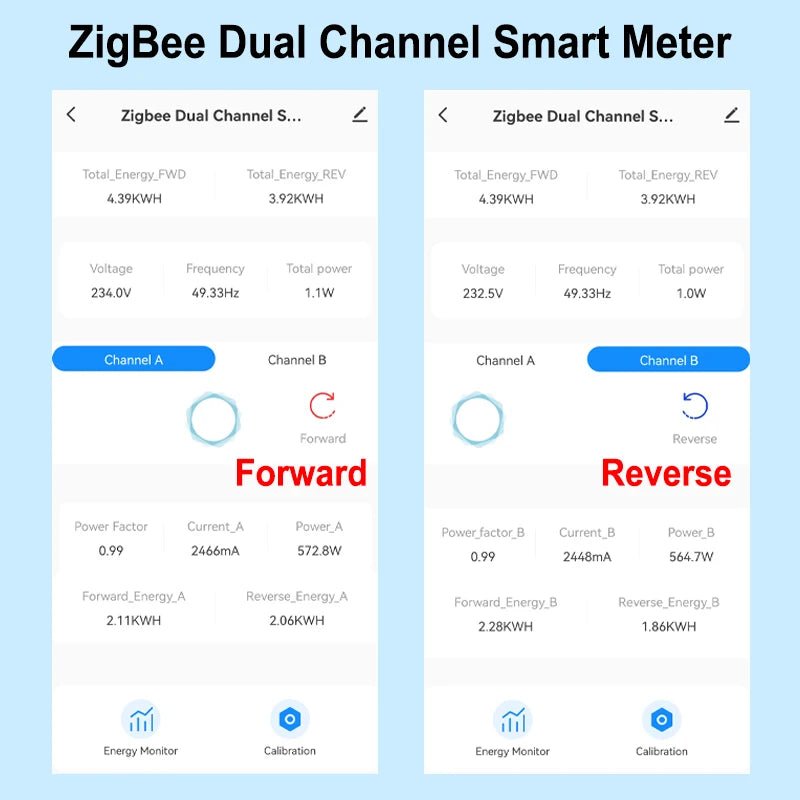 ZigBee Dual Channel Smart Meter

Zigbee Dual Channel S...

Total_Energy_FWD
4.39KWH

Total_Energy_REV
3.92KWH

Voltage
234.0V

Frequency
49.33Hz

Total power
1.1W

Channel A

Channel B

Forward

Forward

Power Factor
0.99

Current_A
2466mA

Power_A
572.8W

Forward_Energy_A
2.11KWH

Reverse_Energy_A
2.06KWH

Energy Monitor

Calibration

Zigbee Dual Channel S...

Total_Energy_FWD
4.39KWH

Total_Energy_REV
3.92KWH

Voltage
232.5V

Frequency
49.33Hz

Total power
1.0W

Channel A

Channel B

Reverse

Reverse

Power_factor_B
0.99

Current_B
2448mA

Power_B
564.7W

Forward_Energy_B
2.28KWH

Reverse_Energy_B
1.86KWH

Energy Monitor

Calibration