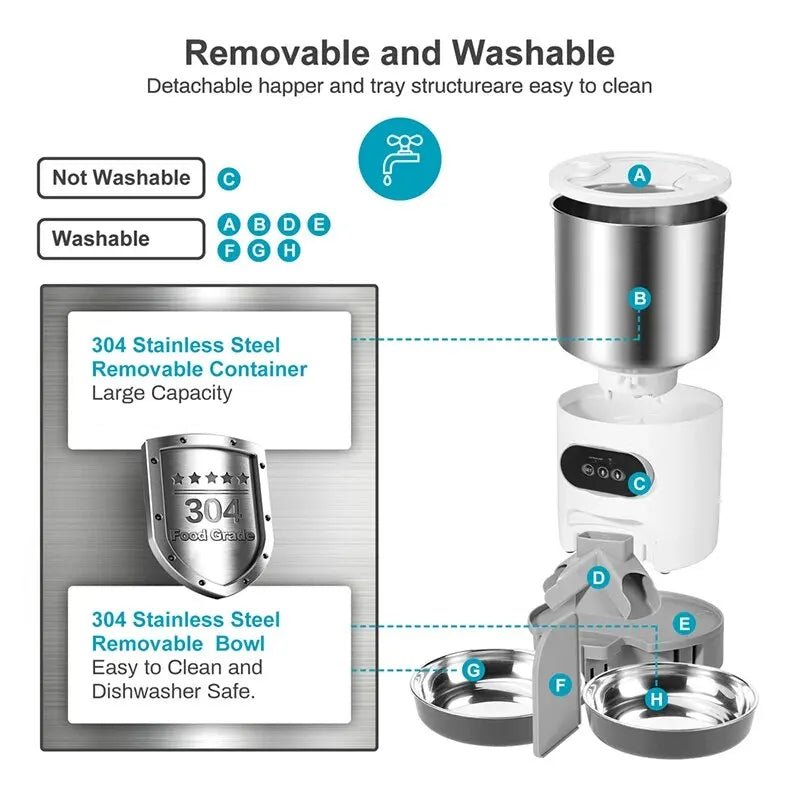 Removable and Washable
Detachable happer and tray structureare easy to clean

Not Washable C

Washable A B D E F G H

304 Stainless Steel Removable Container
Large Capacity

304 Food Grade

304 Stainless Steel Removable Bowl
Easy to Clean and Dishwasher Safe.

A

B

C

D

E

F

G

H